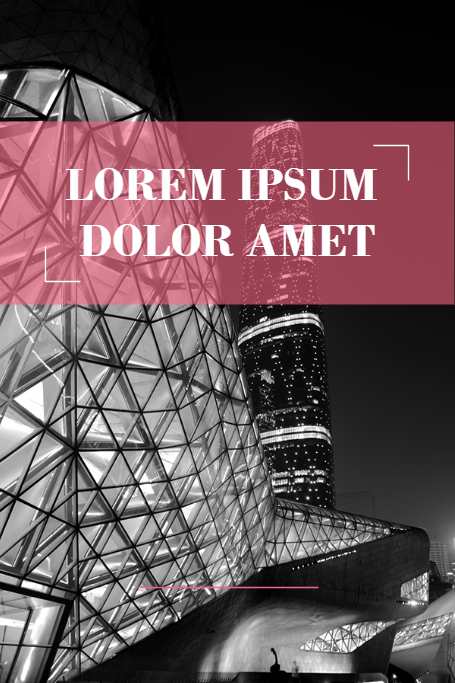 LOREM IPSUM DOLOR AMET